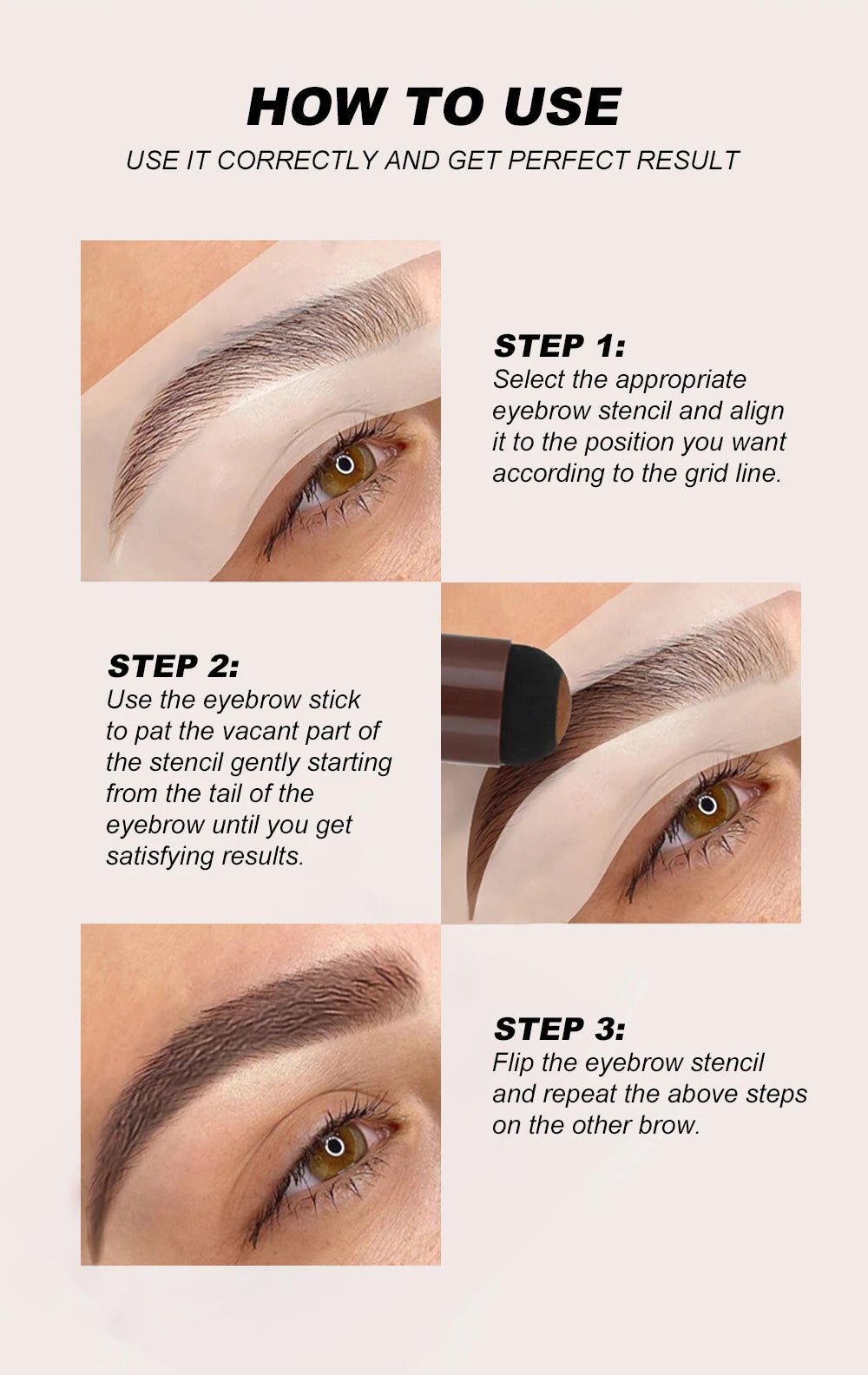 HOW TO USE
USE IT CORRECTLY AND GET PERFECT RESULT

STEP 1:
Select the appropriate eyebrow stencil and align it to the position you want according to the grid line.

STEP 2:
Use the eyebrow stick to pat the vacant part of the stencil gently starting from the tail of the eyebrow until you get satisfying results.

STEP 3:
Flip the eyebrow stencil and repeat the above steps on the other brow.